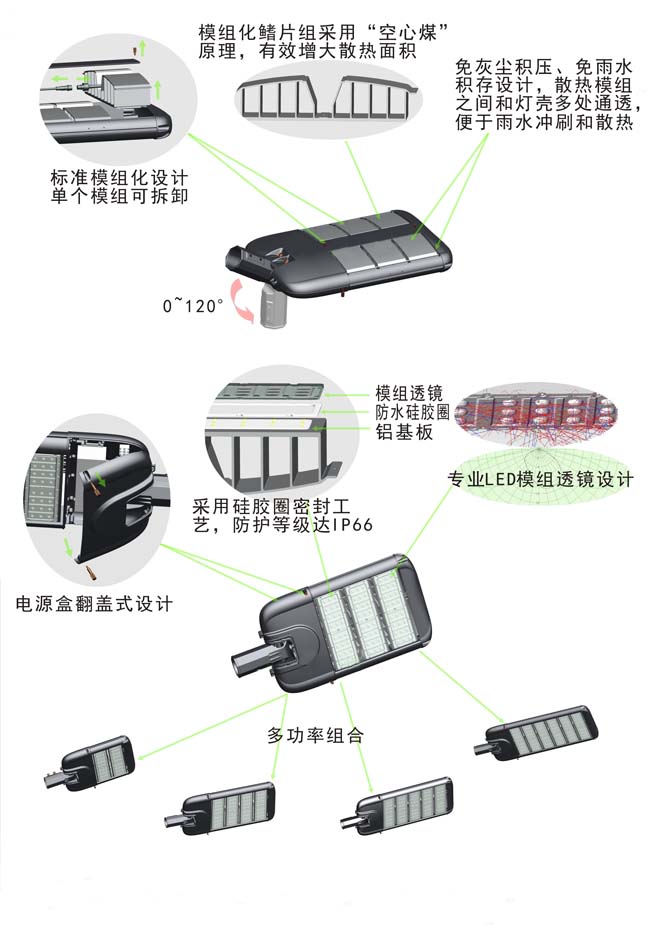 模组化鳍片组采用“空心煤”原理，有效增大散热面积

免灰尘积压、免雨水积存设计，散热模组之间和灯壳多处通透，便于雨水冲刷和散热

标准模组化设计
单个模组可拆卸

0~120°

模组透镜
防水硅胶圈
铝基板

专业LED模组透镜设计

采用硅胶圈密封工艺，防护等级达IP66

电源盒翻盖式设计

多功率组合